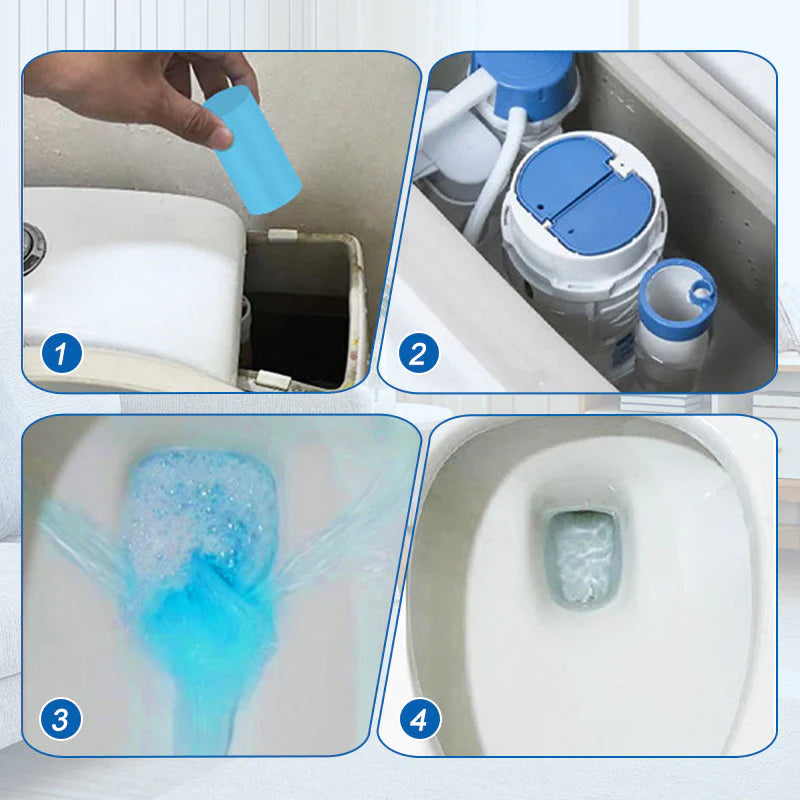 1

2

3

4