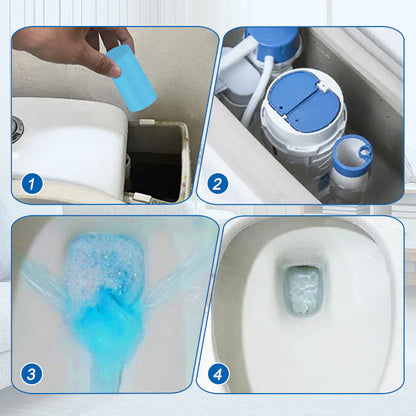 1

2

3

4